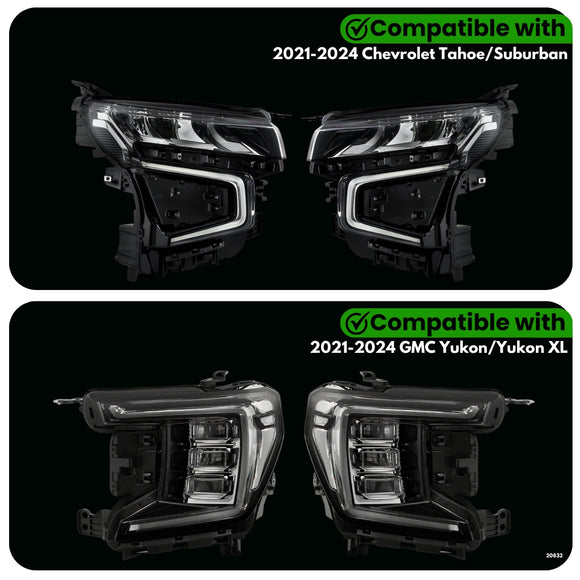 Compatible with
2021-2024 Chevrolet Tahoe/Suburban

Compatible with
2021-2024 GMC Yukon/Yukon XL

20832